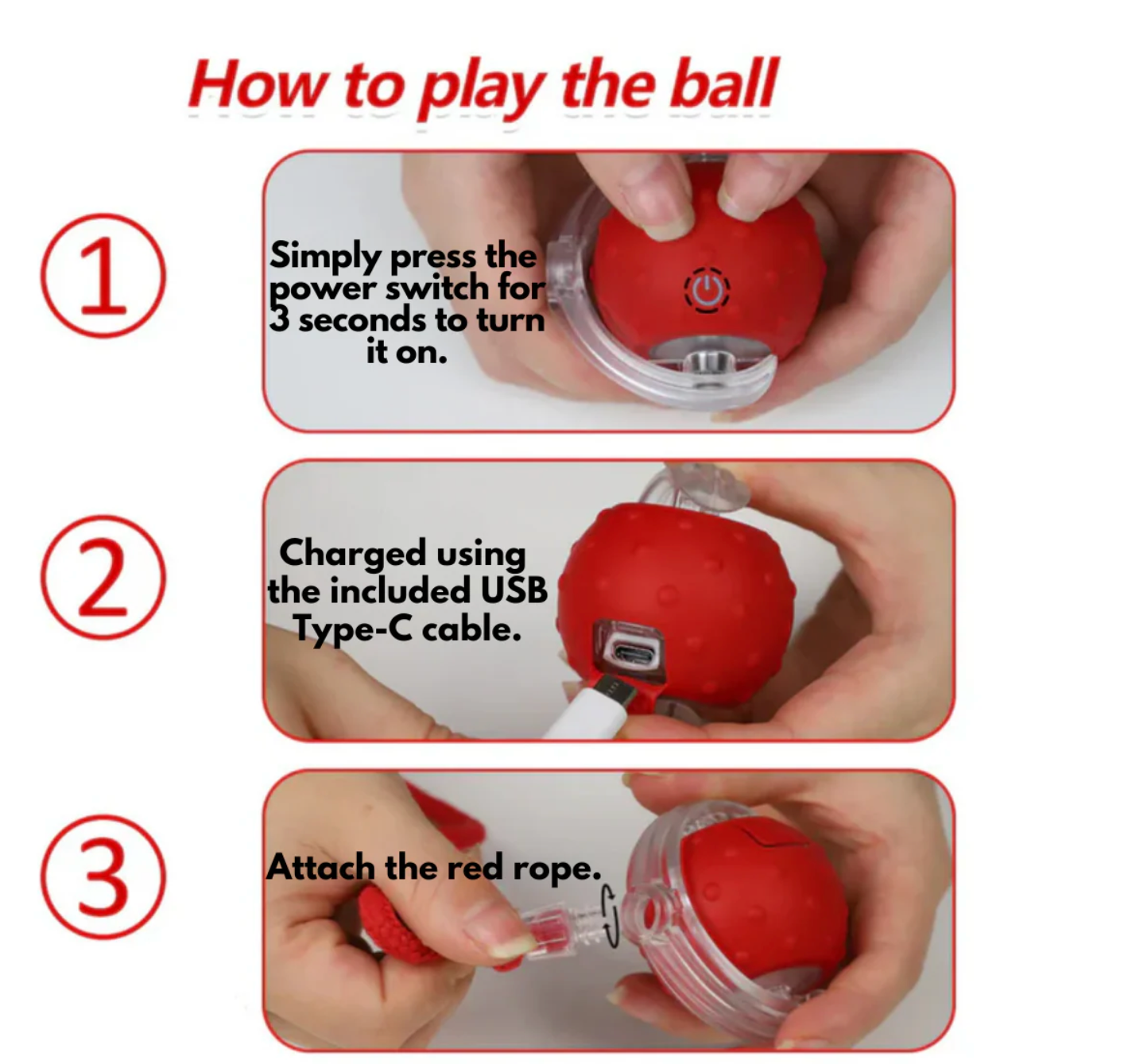 How to play the ball

①

Simply press the power switch for 3 seconds to turn it on.

②

Charged using the included USB Type-C cable.

③

Attach the red rope.